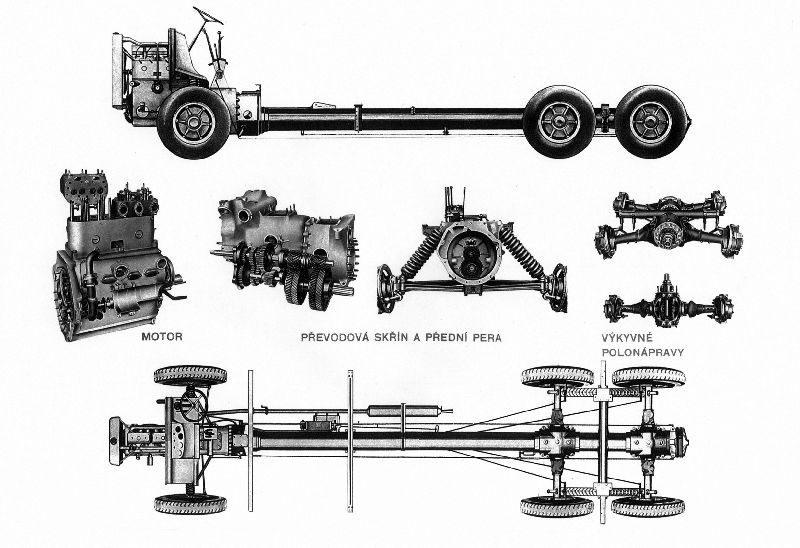 MOTOR

PŘEVODOVÁ SKŘÍN A PŘEDNÍ PERA

VÝKYVNÉ POLONÁPRAVY