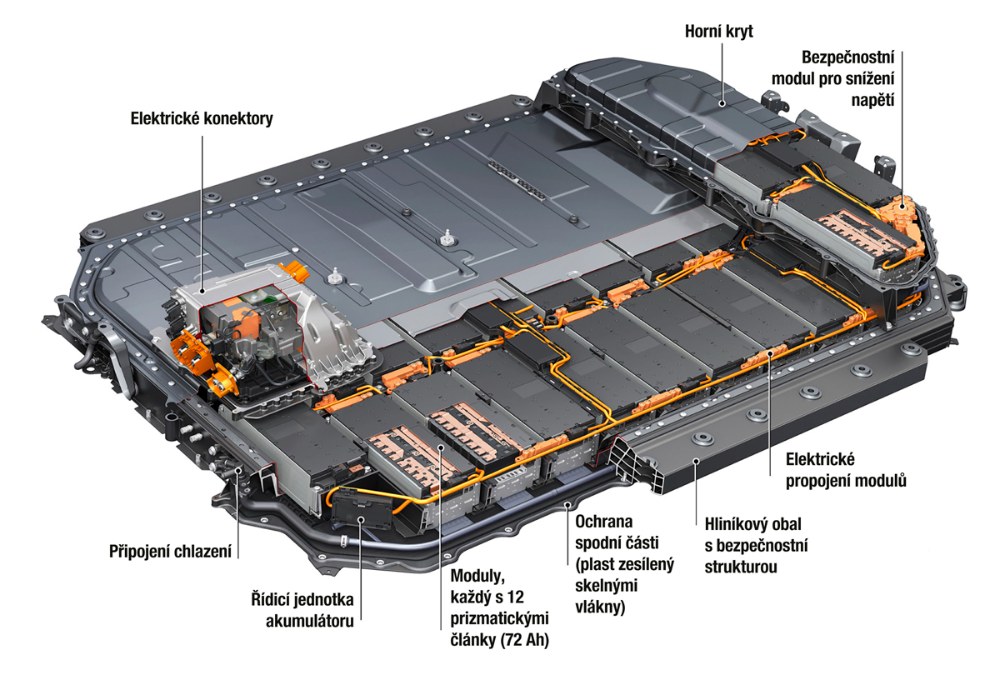 Horní kryt

Bezpečnostní modul pro snížení napětí

Elektrické konektory

Elektrické propojení modulů

Hliníkový obal s bezpečnostní strukturou

Ochrana spodní části (plast zesílený skelnými vlákny)

Moduly, každý s 12 prizmatickými články (72 Ah)

Řídicí jednotka akumulátoru

Připojení chlazení