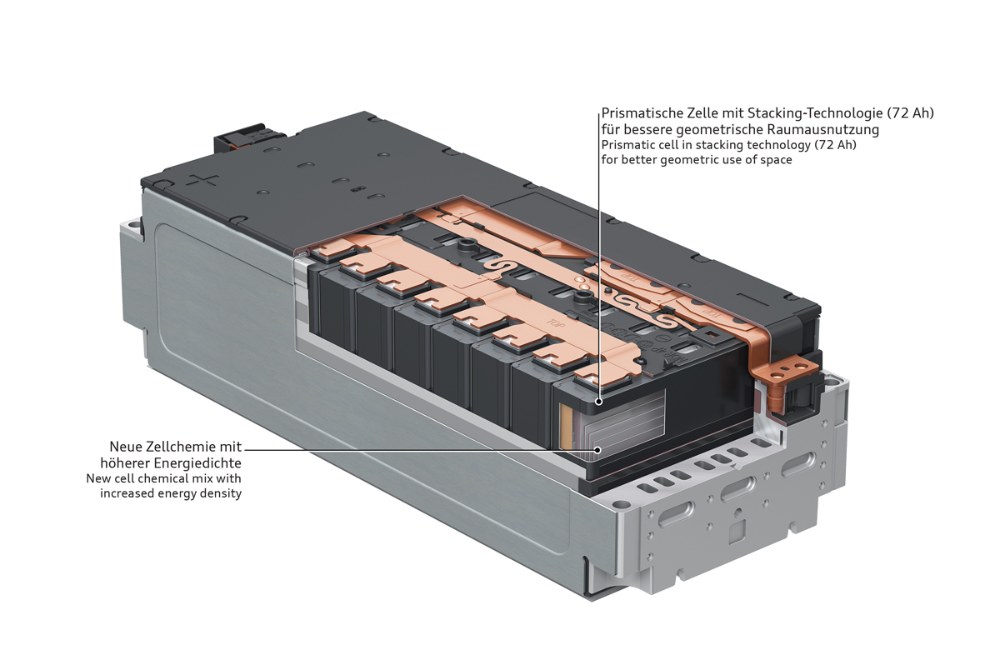 Prismatische Zelle mit Stacking-Technologie (72 Ah)
für bessere geometrische Raumausnutzung
Prismatic cell in stacking technology (72 Ah)
for better geometric use of space

Neue Zellchemie mit
höherer Energiedichte
New cell chemical mix with
increased energy density