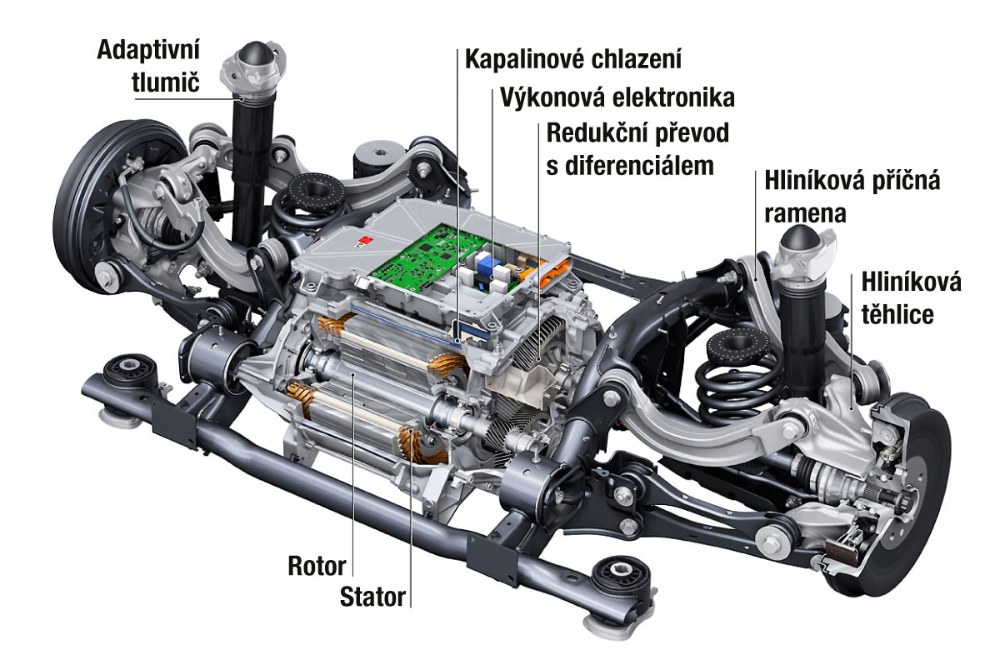 Adaptivní tlumič

Kapalinové chlazení

Výkonová elektronika

Redukční převod s diferenciálem

Hliníková příčná ramena

Hliníková těhlice

Rotor

Stator