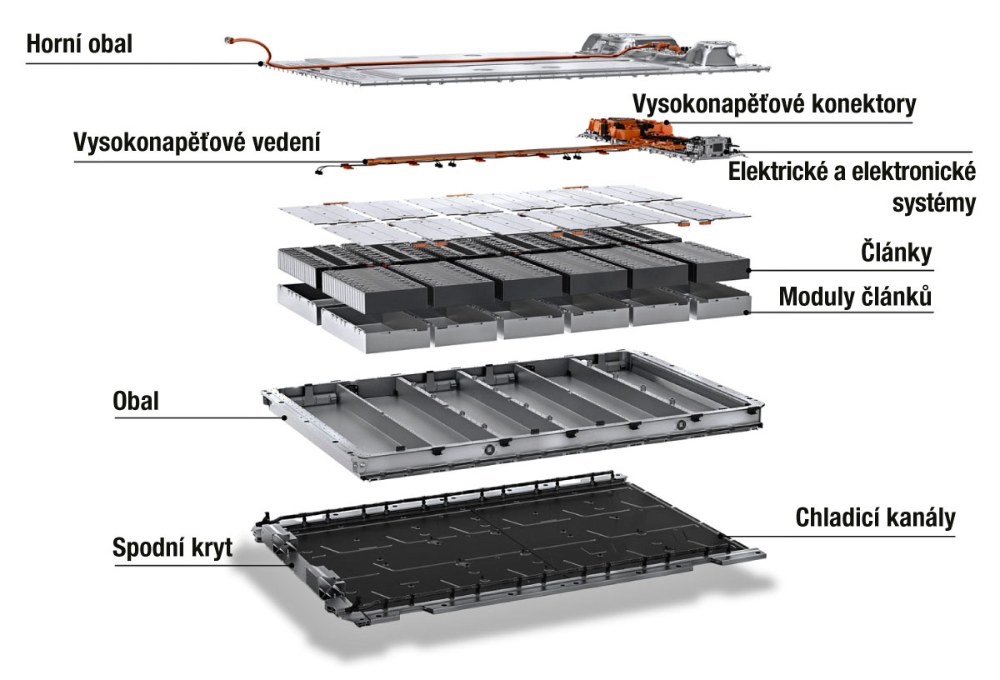 Horní obal

Vysokonapěťové konektory

Vysokonapěťové vedení

Elektrické a elektronické systémy

Články

Moduly článků

Obal

Chladicí kanály

Spodní kryt