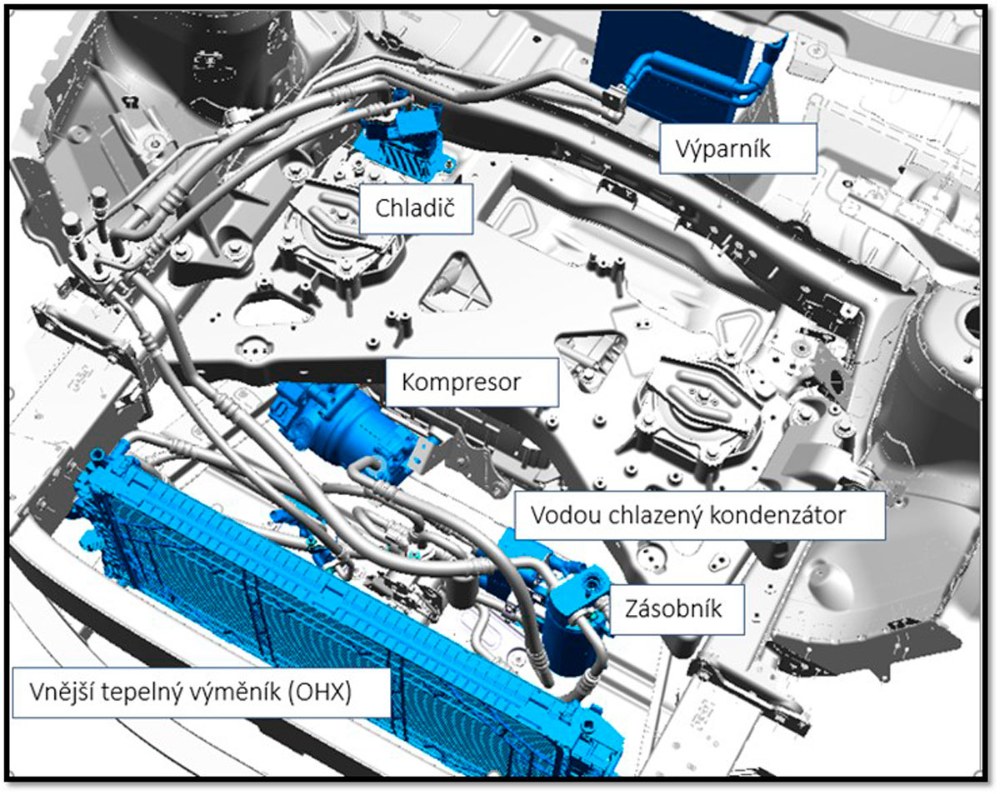 Výparník

Chladič

Kompresor

Vodou chlazený kondenzátor

Zásobník

Vnější tepelný výměník (OHX)