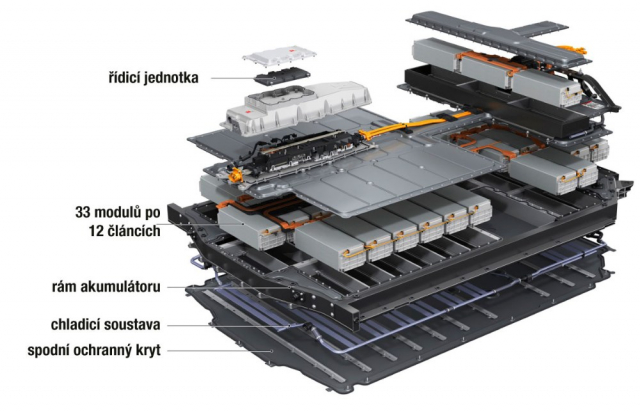 řídicí jednotka

33 modulů po 12 článcích

rám akumulátoru

chladicí soustava

spodní ochranný kryt