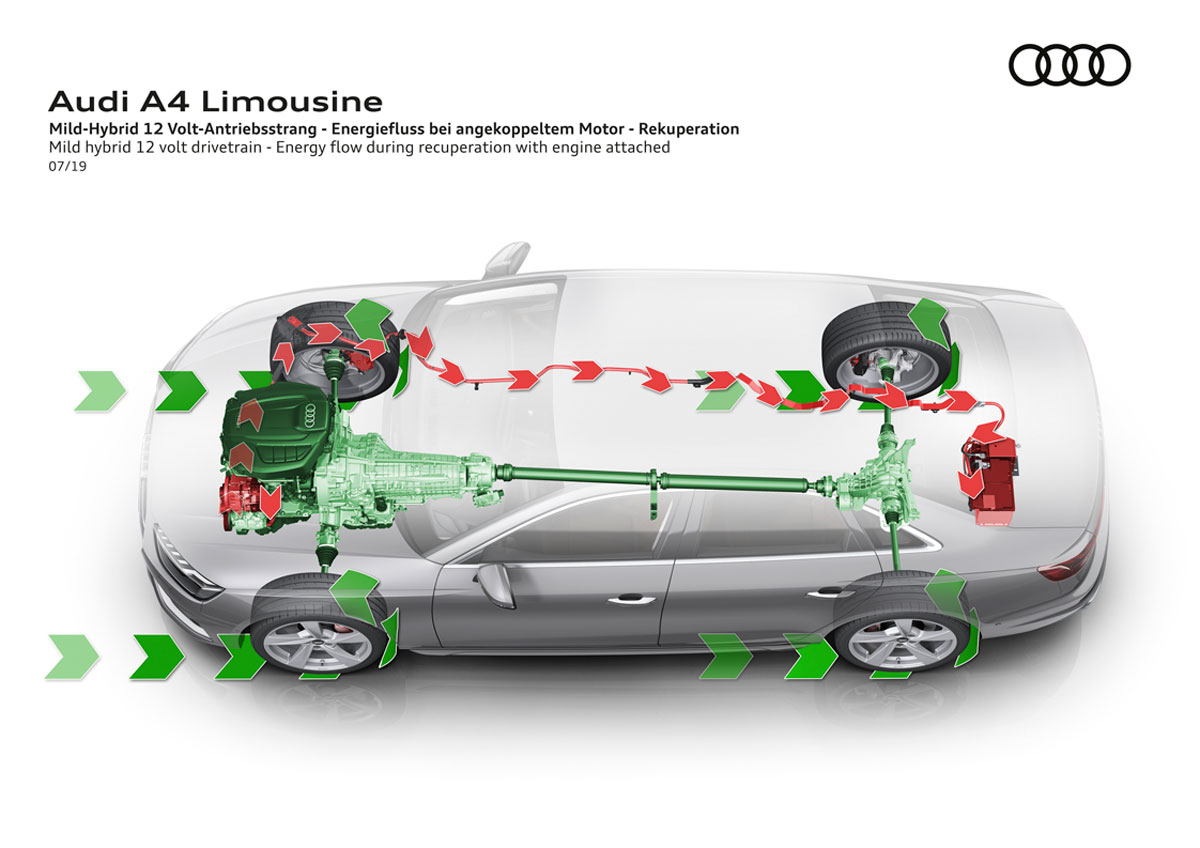 Audi A4 Limousine
Mild-Hybrid 12 Volt-Antriebsstrang - Energiefluss bei angekoppeltem Motor - Rekuperation
Mild hybrid 12 volt drivetrain - Energy flow during recuperation with engine attached
07/19