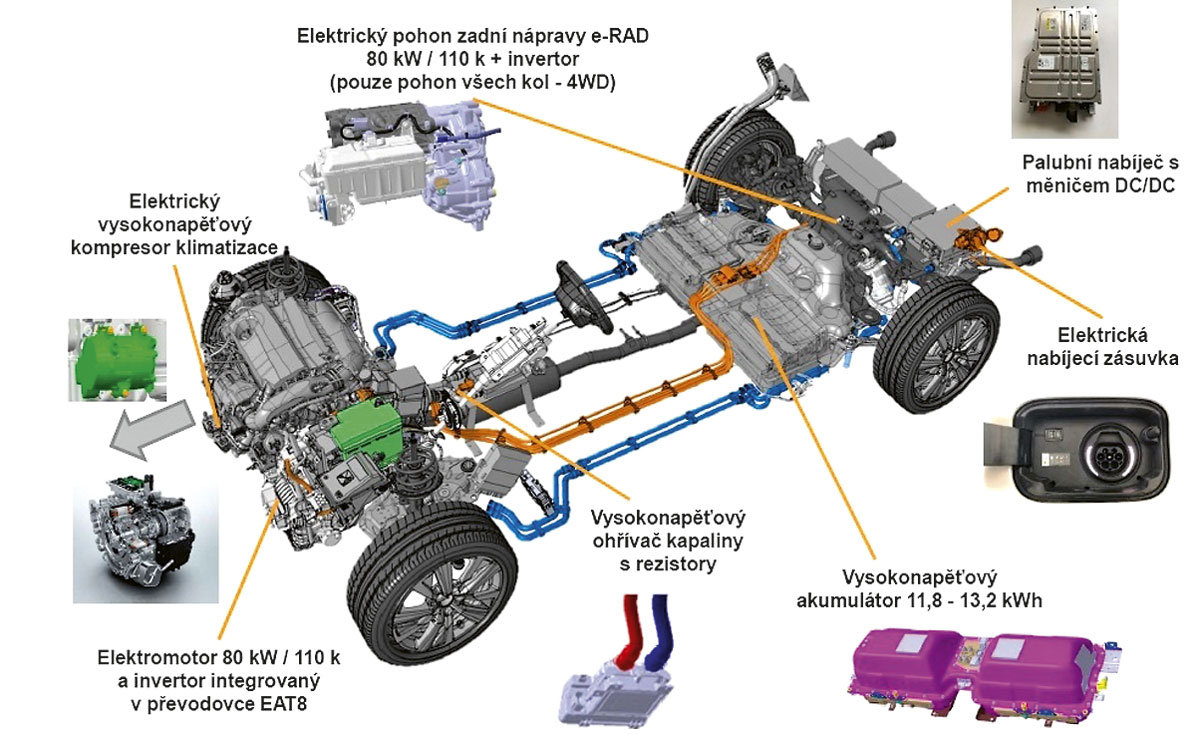 Elektrický pohon zadní nápravy e-RAD
80 kW / 110 k + invertor
(pouze pohon všech kol - 4WD)

Palubní nabíječ s měničem DC/DC

Elektrický vysokonapěťový kompresor klimatizace

Elektrická nabíjecí zásuvka

Vysokonapěťový ohřívač kapaliny s rezistory

Vysokonapěťový akumulátor 11,8 - 13,2 kWh

Elektromotor 80 kW / 110 k a invertor integrovaný v převodovce EAT8