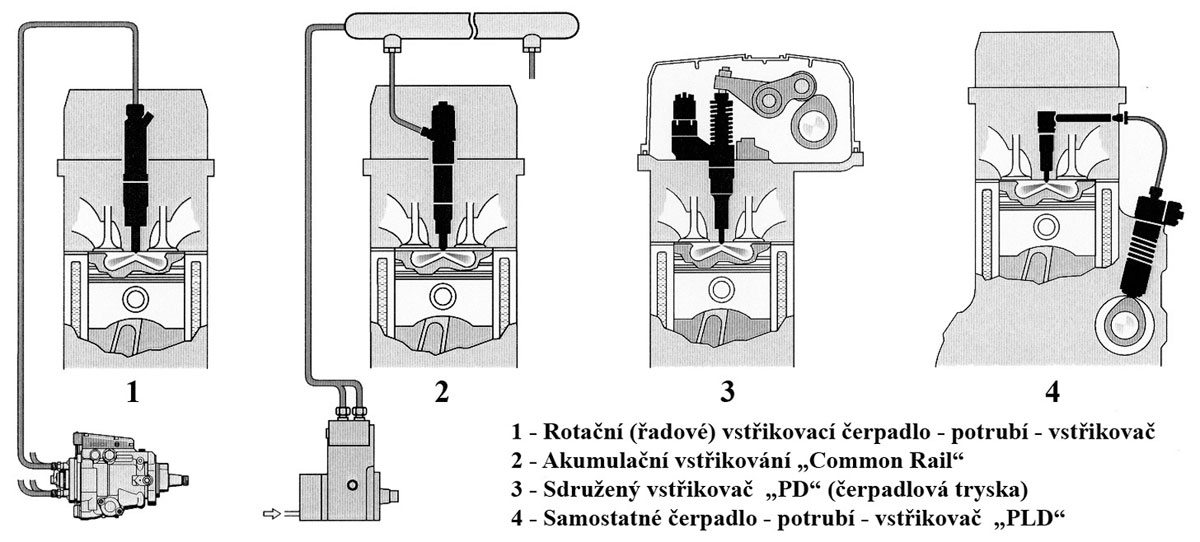 1

2

3

4

1 - Rotační (řadové) vstřikovací čerpadlo - potrubí - vstřikovač
2 - Akumulační vstřikování „Common Rail“
3 - Sdružený vstřikovač „PD“ (čerpadlová tryska)
4 - Samostatné čerpadlo - potrubí - vstřikovač „PLD“