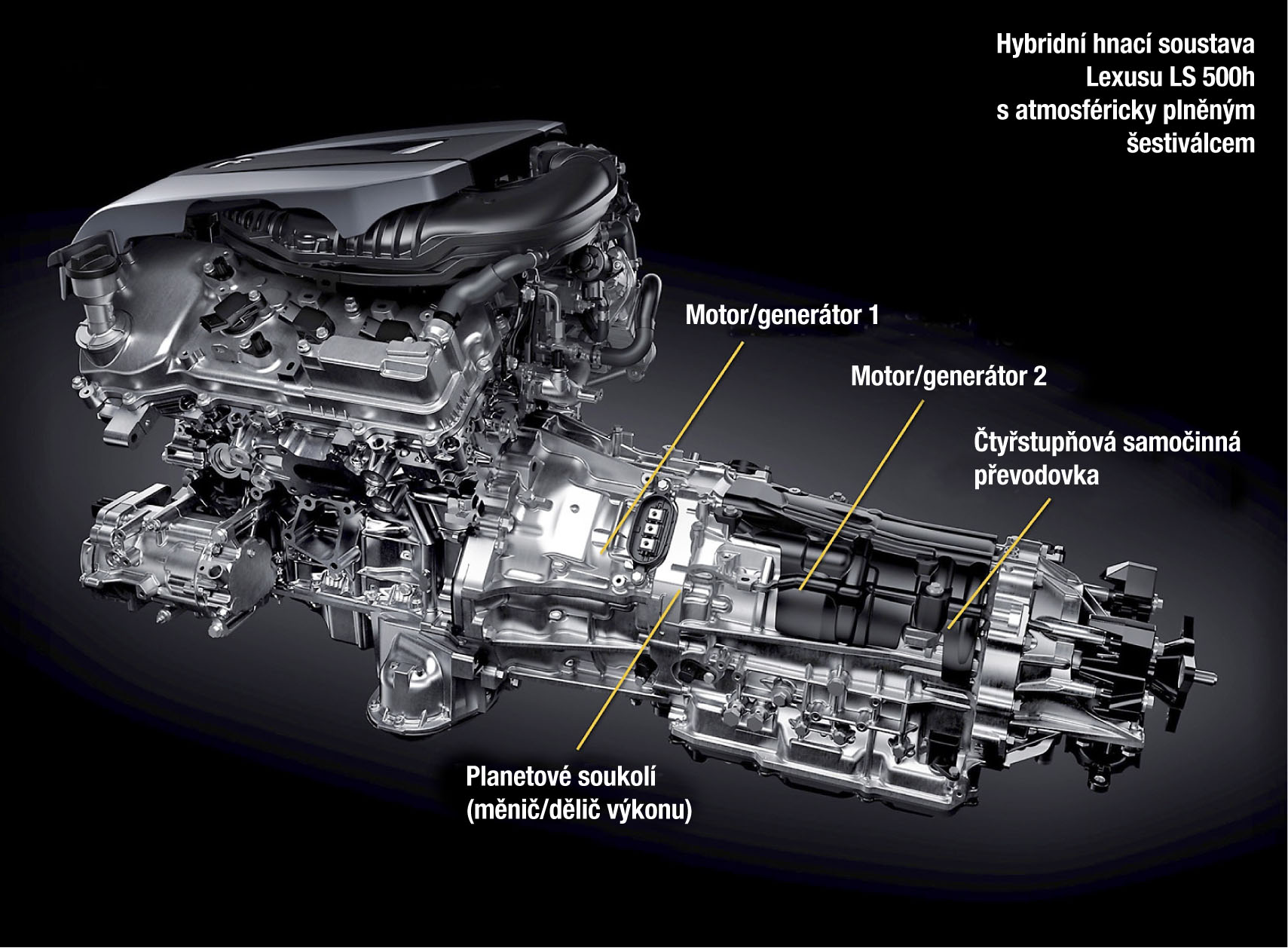 Hybridní hnací soustava Lexusu LS 500h s atmosféricky plněným šestiválcem

Motor/generátor 1

Motor/generátor 2

Čtyřstupňová samočinná převodovka

Planetové soukolí (měnič/dělič výkonu)