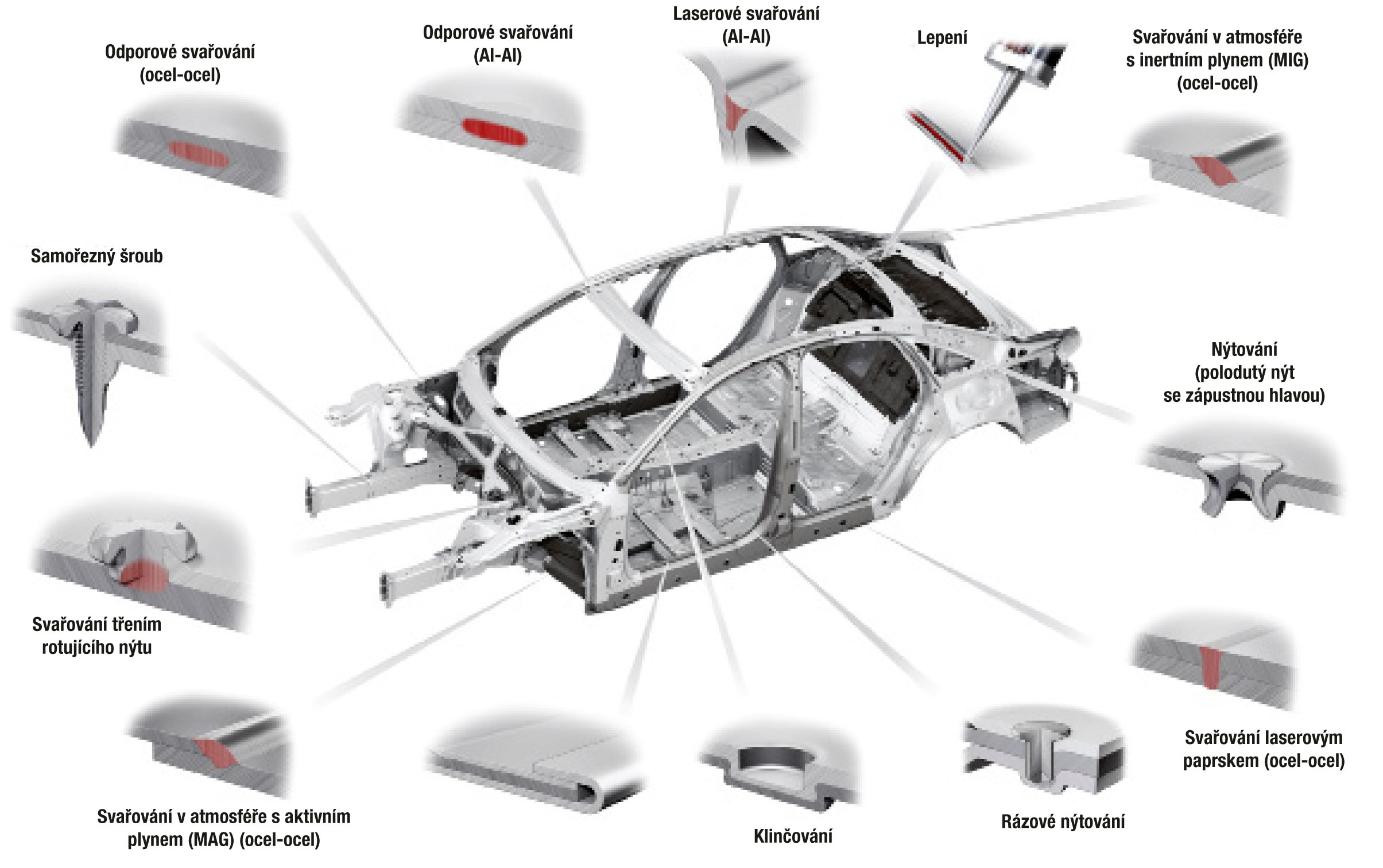 Odporové svařování (ocel-ocel)

Odporové svařování (Al-Al)

Laserové svařování (Al-Al)

Lepení

Svařování v atmosféře s inertním plynem (MIG) (ocel-ocel)

Samořezný šroub

Nýtování (polodutý nýt se zápustnou hlavou)

Svařování třením rotujícího nýtu

Svařování laserovým paprskem (ocel-ocel)

Svařování v atmosféře s aktivním plynem (MAG) (ocel-ocel)

Klinčování

Rázové nýtování