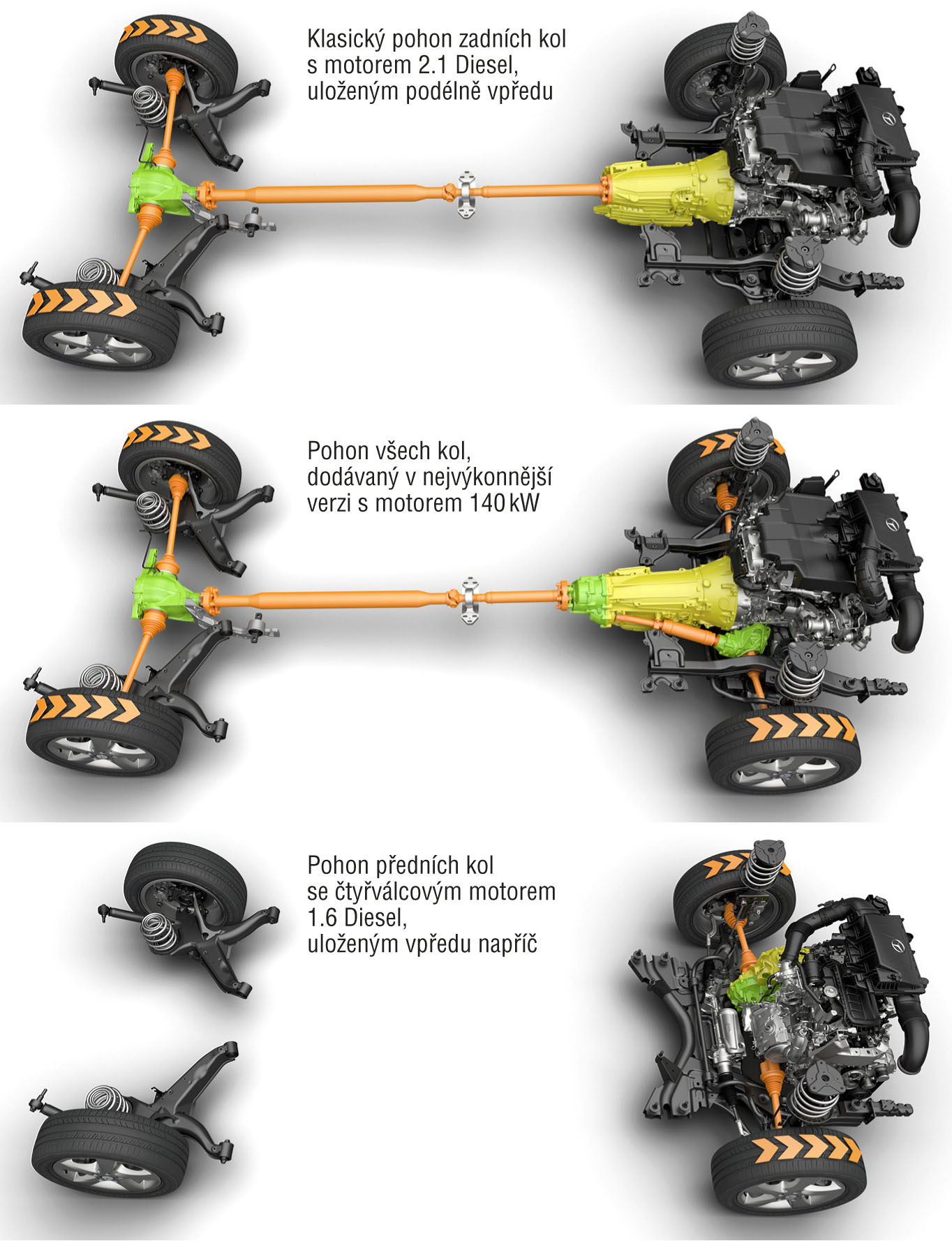 Klasický pohon zadních kol s motorem 2.1 Diesel, uloženým podélně vpředu

Pohon všech kol, dodávaný v nejvýkonnější verzi s motorem 140 kW

Pohon předních kol se čtyřválcovým motorem 1.6 Diesel, uloženým vpředu napříč