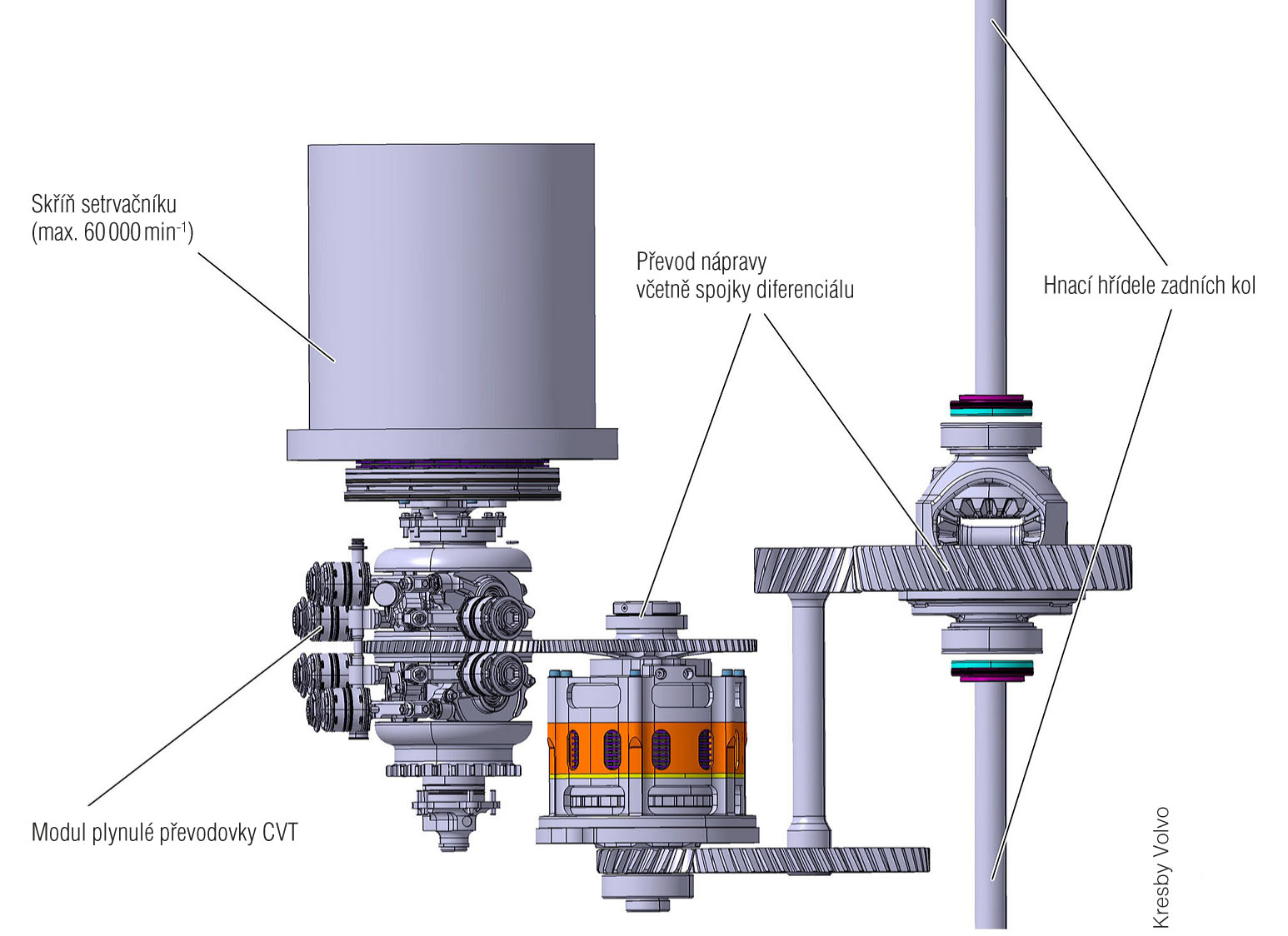 Skříň setrvačníku (max. 60 000 min$^{-1}$)

Převod nápravy včetně spojky diferenciálu

Hnací hřídele zadních kol

Modul plynulé převodovky CVT

Kresby Volvo