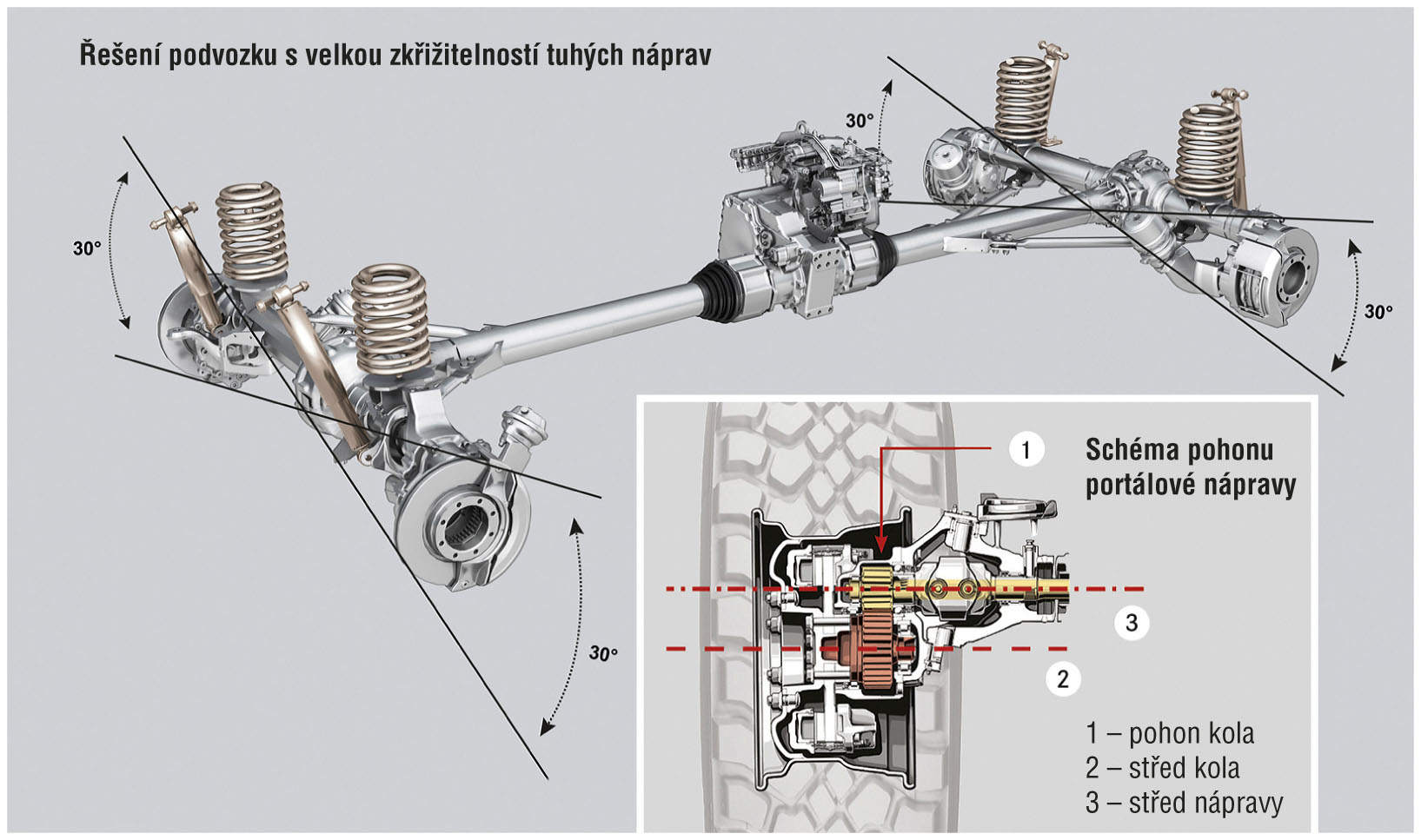 Řešení podvozku s velkou zkřižitelností tuhých náprav

30°

30°

30°

30°

1

Schéma pohonu portálové nápravy

3

2

1 – pohon kola
2 – střed kola
3 – střed nápravy