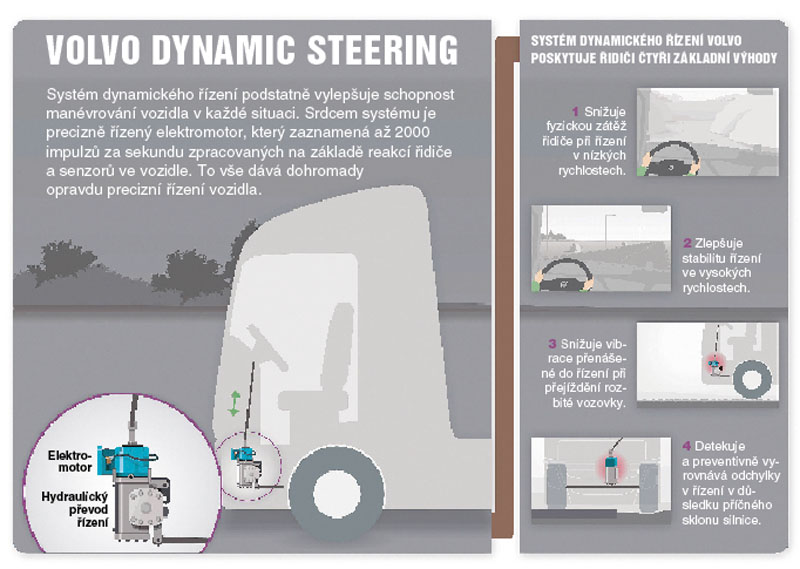 VOLVO DYNAMIC STEERING

Systém dynamického řízení podstatně vylepšuje schopnost manévrování vozidla v každé situaci. Srdcem systému je precizně řízený elektromotor, který zaznamená až 2000 impulzů za sekundu zpracovaných na základě reakcí řidiče a senzorů ve vozidle. To vše dává dohromady opravdu precizní řízení vozidla.

Elektromotor

Hydraulický převod řízení

SYSTÉM DYNAMICKÉHO ŘÍZENÍ VOLVO POSKYTUJE ŘIDIČI ČTYŘI ZÁKLADNÍ VÝHODY

1 Snižuje fyzickou zátěž řidiče při řízení v nízkých rychlostech.

2 Zlepšuje stabilitu řízení ve vysokých rychlostech.

3 Snižuje vibrace přenášené do řízení při přejíždění rozbité vozovky.

4 Detekuje a preventivně vyrovnává odchylky v řízení v důsledku příčného sklonu silnice.