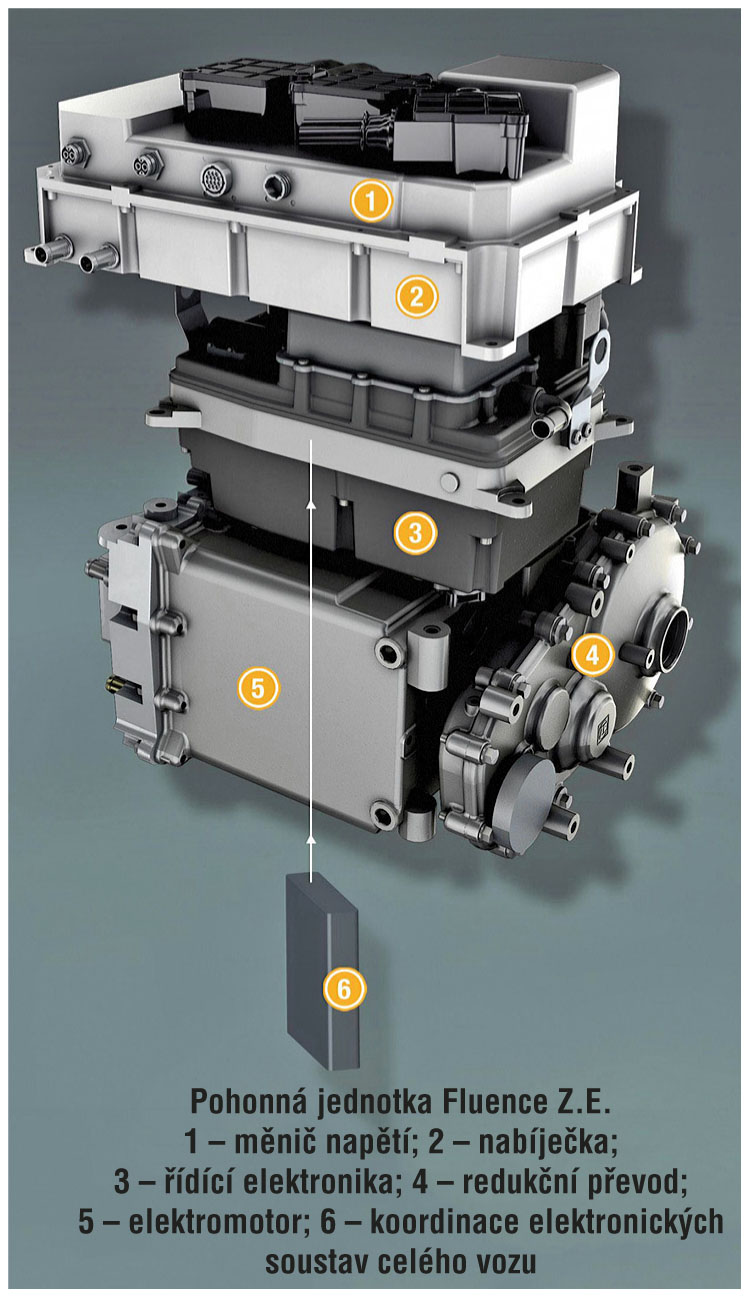 1
2
3
4
5
6

Pohonná jednotka Fluence Z.E.
1 – měnič napětí; 2 – nabíječka;
3 – řídící elektronika; 4 – redukční převod;
5 – elektromotor; 6 – koordinace elektronických soustav celého vozu