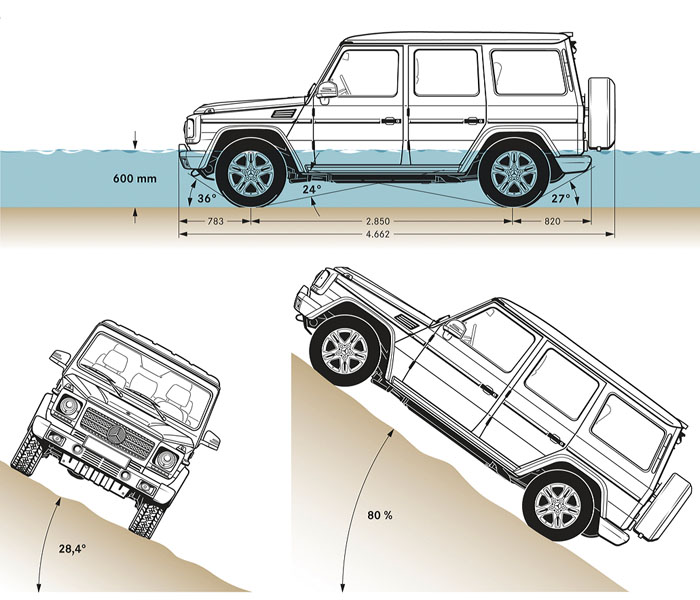 600 mm
36°
24°
27°
783
2.850
820
4.662
28,4°
80 %