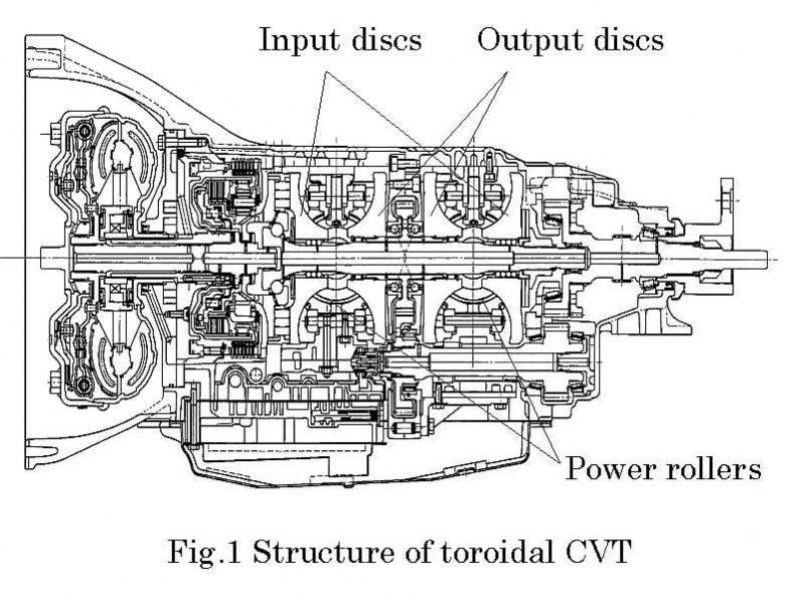 Input discs
Output discs
Power rollers
Fig.1 Structure of toroidal CVT